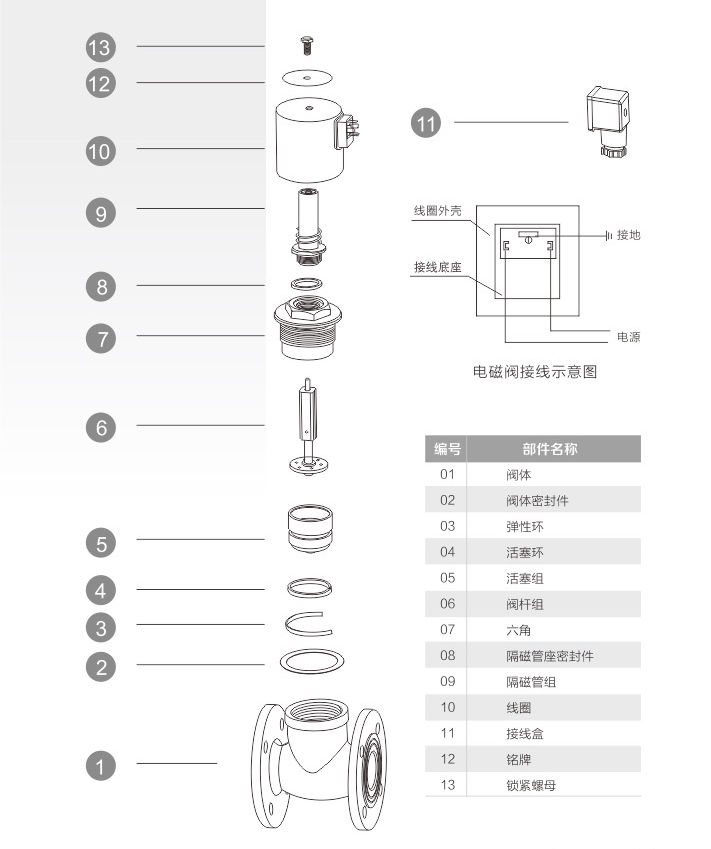 13

12

10

9

8

7

6

5

4

3

2

1

11

线圈外壳

接线底座

接地

电源

电磁阀接线示意图

| 编号 | 部件名称 |
|---|---|
| 01 | 阀体 |
| 02 | 阀体密封件 |
| 03 | 弹性环 |
| 04 | 活塞环 |
| 05 | 活塞组 |
| 06 | 阀杆组 |
| 07 | 六角 |
| 08 | 隔磁管座密封件 |
| 09 | 隔磁管组 |
| 10 | 线圈 |
| 11 | 接线盒 |
| 12 | 铭牌 |
| 13 | 锁紧螺母 |